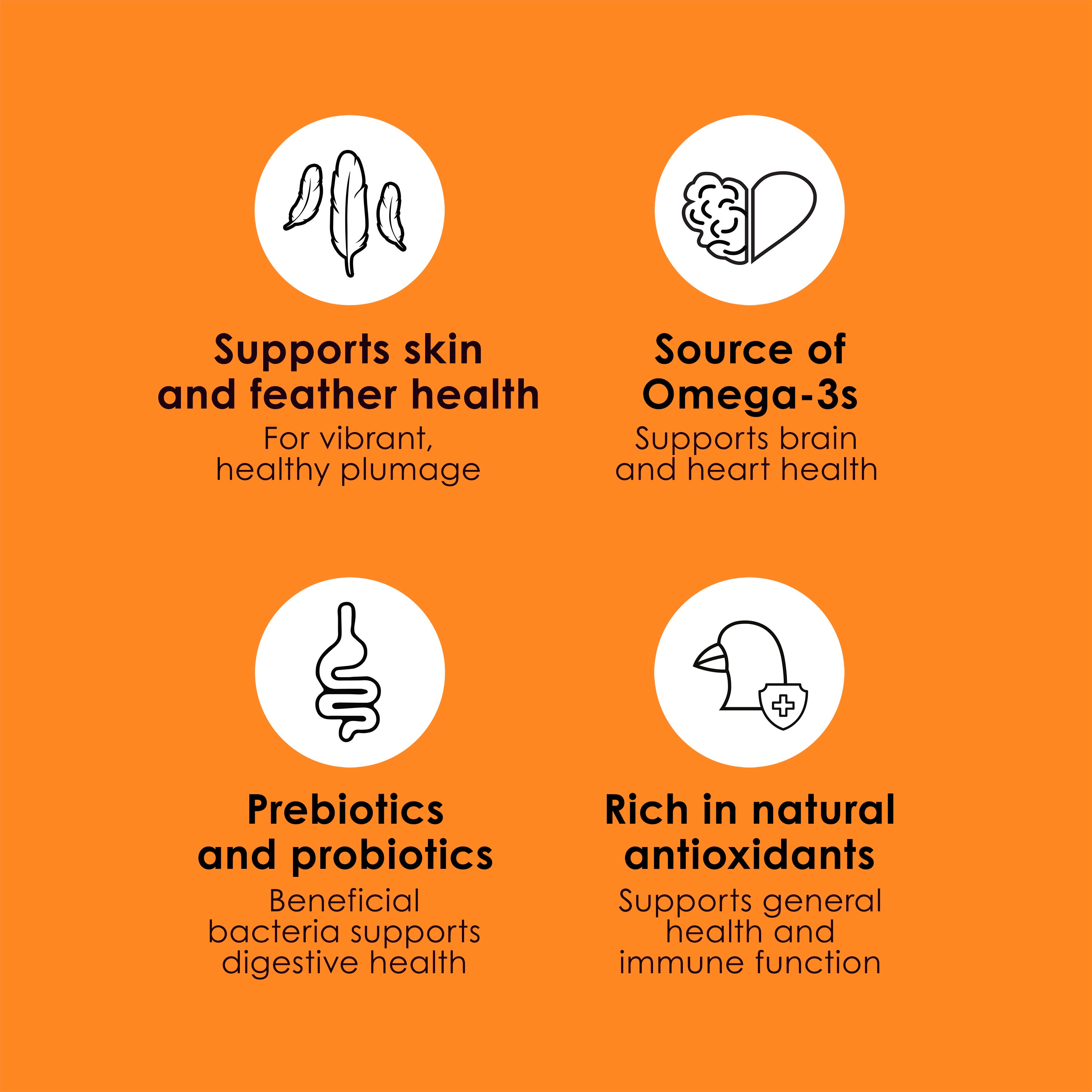 Supports skin and feather health
For vibrant, healthy plumage

Source of Omega-3s
Supports brain and heart health

Prebiotics and probiotics
Beneficial bacteria supports digestive health

Rich in natural antioxidants
Supports general health and immune function