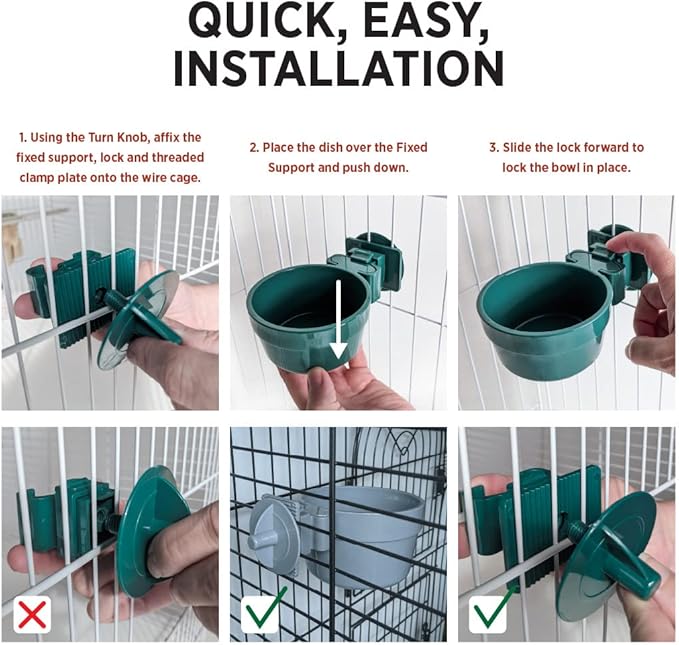 QUICK, EASY, INSTALLATION

1. Using the Turn Knob, affix the fixed support, lock and threaded clamp plate onto the wire cage.

2. Place the dish over the Fixed Support and push down.

3. Slide the lock forward to lock the bowl in place.